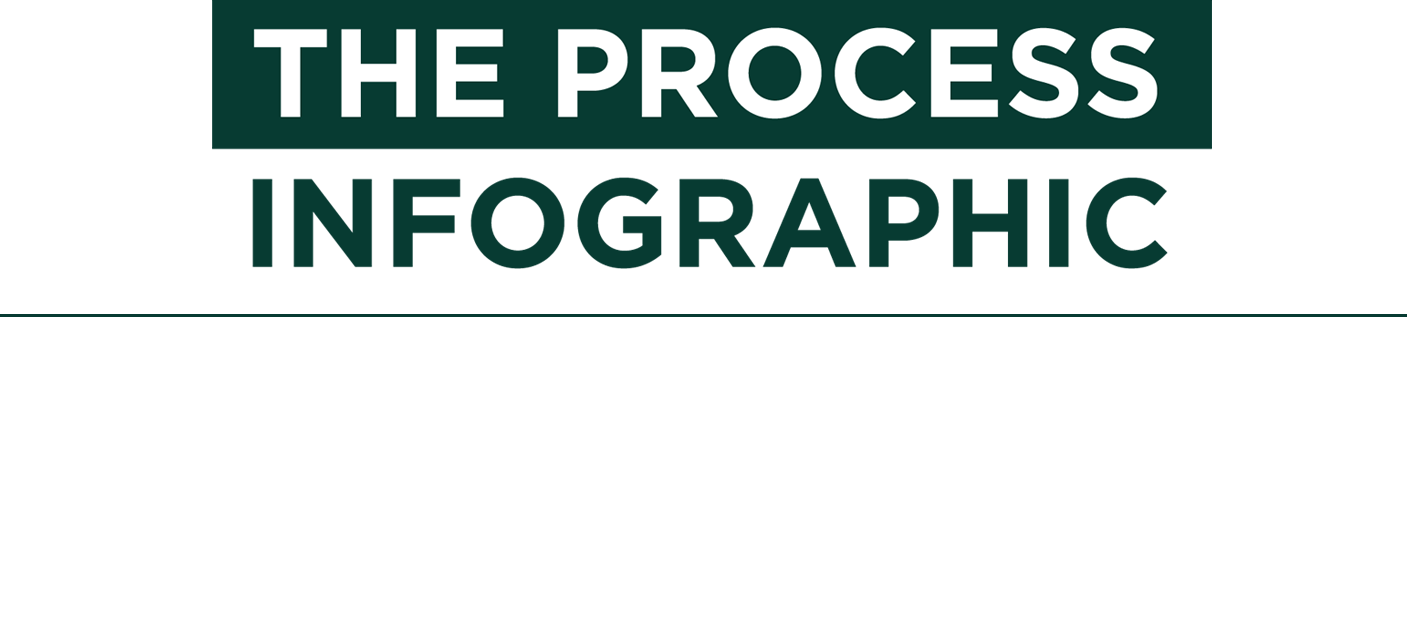 THE PROCESS
INFOGRAPHIC